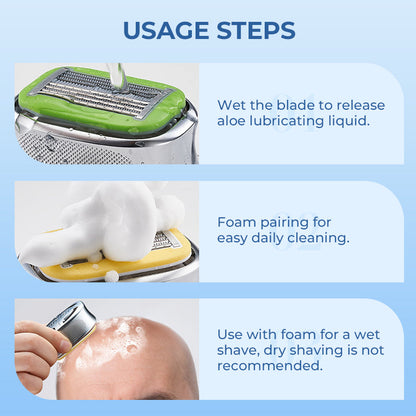 USAGE STEPS

Wet the blade to release aloe lubricating liquid.

Foam pairing for easy daily cleaning.

Use with foam for a wet shave, dry shaving is not recommended.