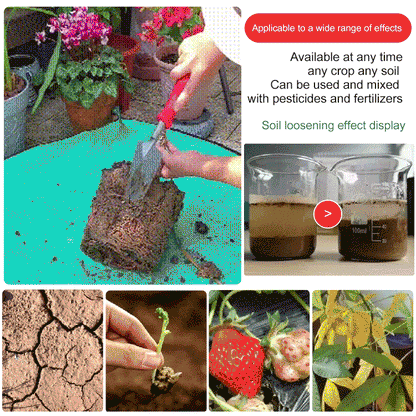 Applicable to a wide range of effects

Available at any time
any crop any soil
Can be used and mixed
with pesticides and fertilizers

Soil loosening effect display

>

100ml