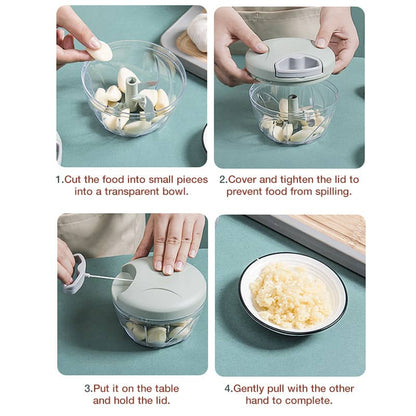 1.Cut the food into small pieces into a transparent bowl.

2.Cover and tighten the lid to prevent food from spilling.

3.Put it on the table and hold the lid.

4.Gently pull with the other hand to complete.